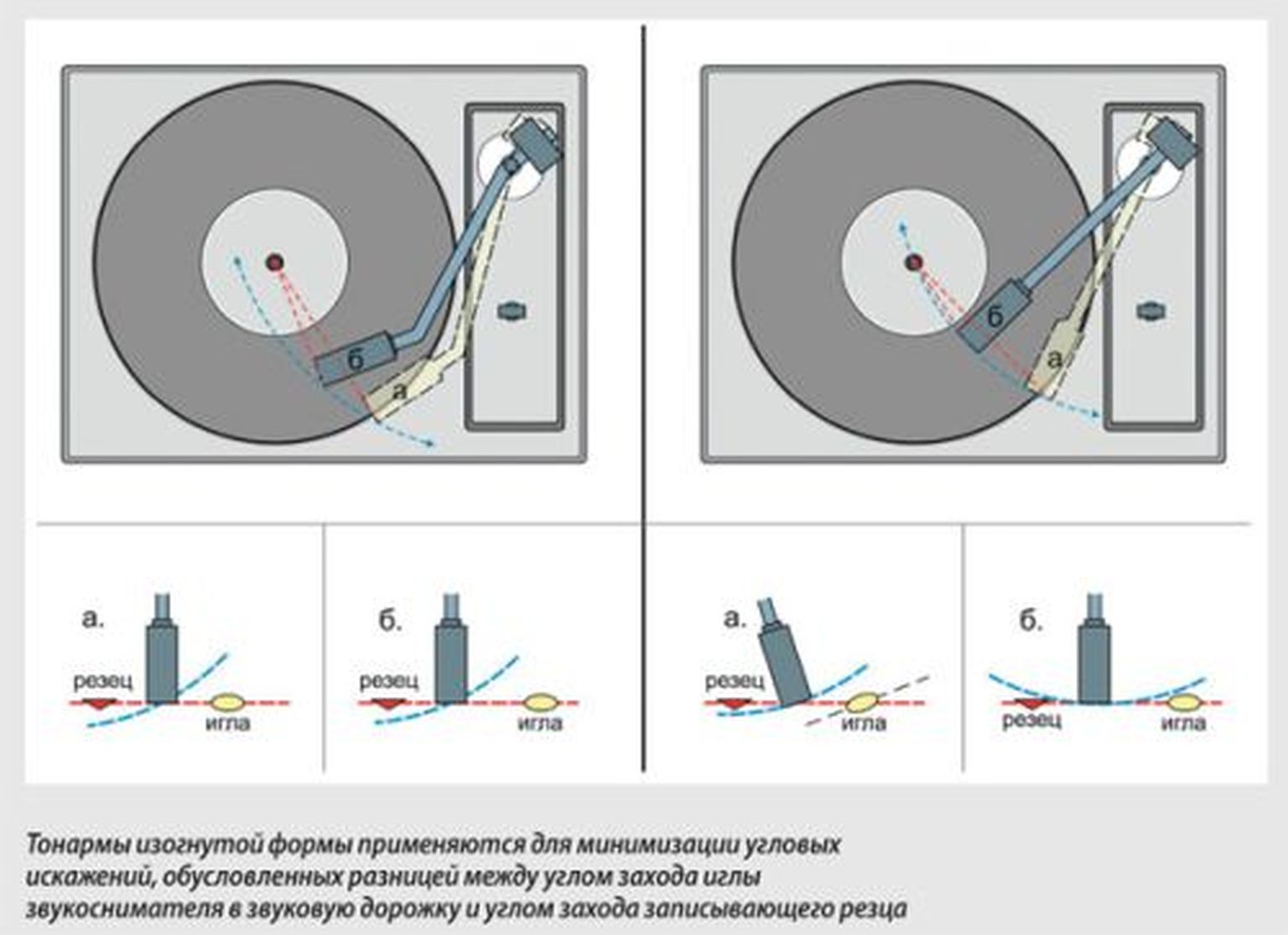 б
а

б
а

а.
резец
игла

б.
резец
игла

а.
резец
игла

б.
резец
игла

Тонармы изогнутой формы применяются для минимизации угловых искажений, обусловленных разницей между углом захода иглы звукоснимателя в звуковую дорожку и углом захода записывающего резца